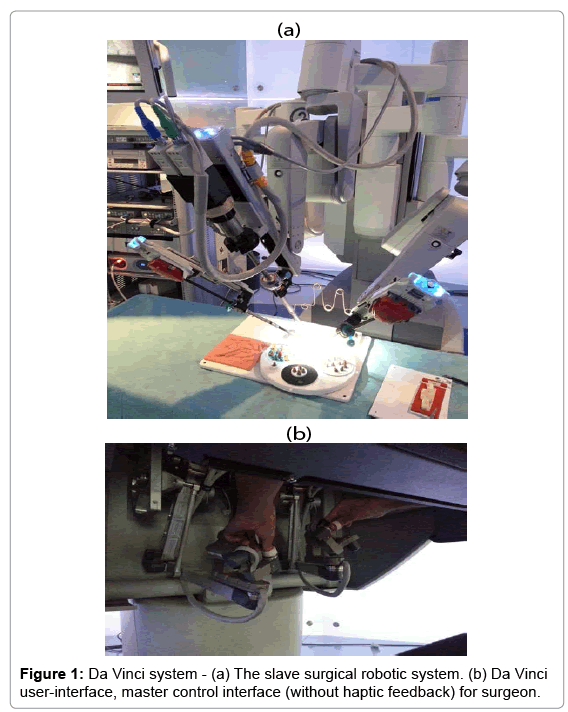 (a)

(b)

**Figure 1:** Da Vinci system - (a) The slave surgical robotic system. (b) Da Vinci user-interface, master control interface (without haptic feedback) for surgeon.