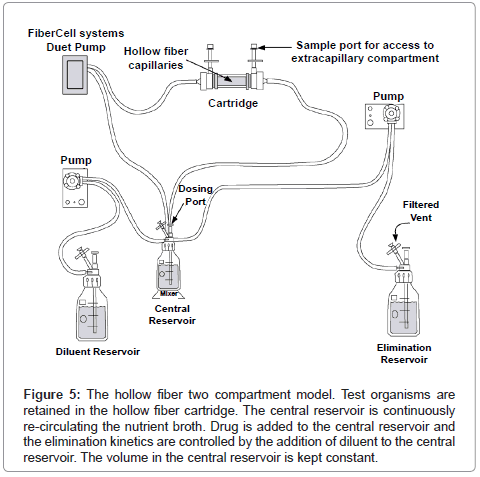 FiberCell systems Duet Pump

Hollow fiber capillaries

Sample port for access to extracapillary compartment

Cartridge

Pump

Pump

Dosing Port

Filtered Vent

Mixer

Central Reservoir

Diluent Reservoir

Elimination Reservoir

Figure 5: The hollow fiber two compartment model. Test organisms are retained in the hollow fiber cartridge. The central reservoir is continuously re-circulating the nutrient broth. Drug is added to the central reservoir and the elimination kinetics are controlled by the addition of diluent to the central reservoir. The volume in the central reservoir is kept constant.