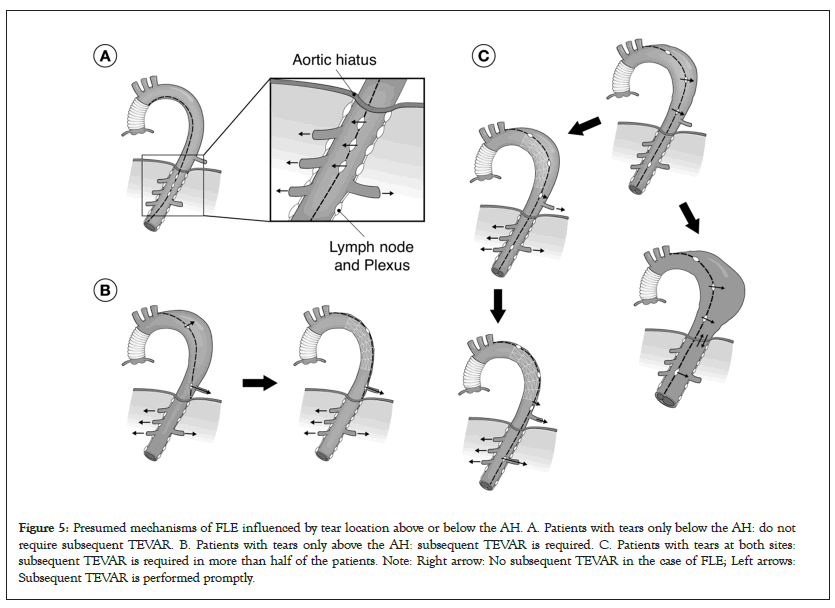 A

Aortic hiatus

Lymph node and Plexus

B

C

Figure 5: Presumed mechanisms of FLE influenced by tear location above or below the AH. A. Patients with tears only below the AH: do not require subsequent TEVAR. B. Patients with tears only above the AH: subsequent TEVAR is required. C. Patients with tears at both sites: subsequent TEVAR is required in more than half of the patients. Note: Right arrow: No subsequent TEVAR in the case of FLE; Left arrows: Subsequent TEVAR is performed promptly.